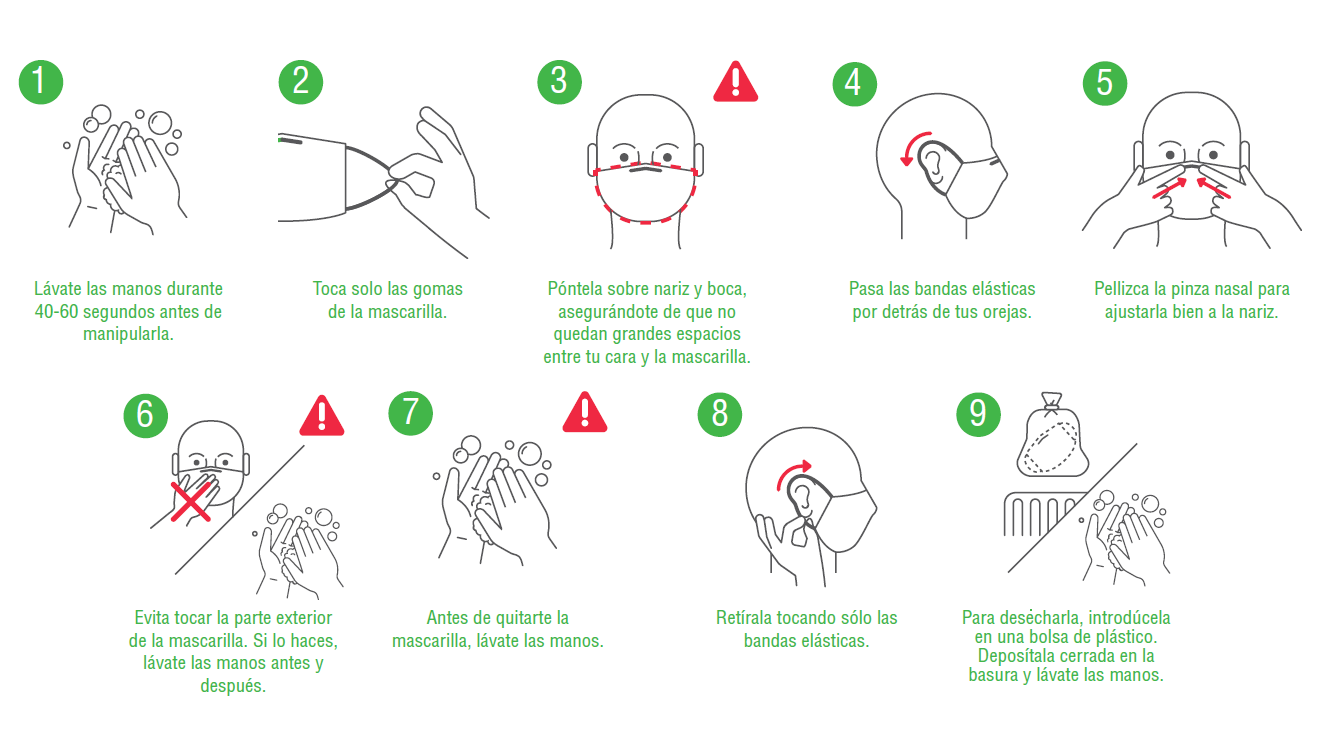 1
Lávate las manos durante 40-60 segundos antes de manipularla.

2
Toca solo las gomas de la mascarilla.

3
Póntela sobre nariz y boca, asegurándote de que no quedan grandes espacios entre tu cara y la mascarilla.

4
Pasa las bandas elásticas por detrás de tus orejas.

5
Pellizca la pinza nasal para ajustarla bien a la nariz.

6
Evita tocar la parte exterior de la mascarilla. Si lo haces, lávate las manos antes y después.

7
Antes de quitarte la mascarilla, lávate las manos.

8
Retírala tocando sólo las bandas elásticas.

9
Para desécharla, introdúcela en una bolsa de plástico. Deposítala cerrada en la basura y lávate las manos.